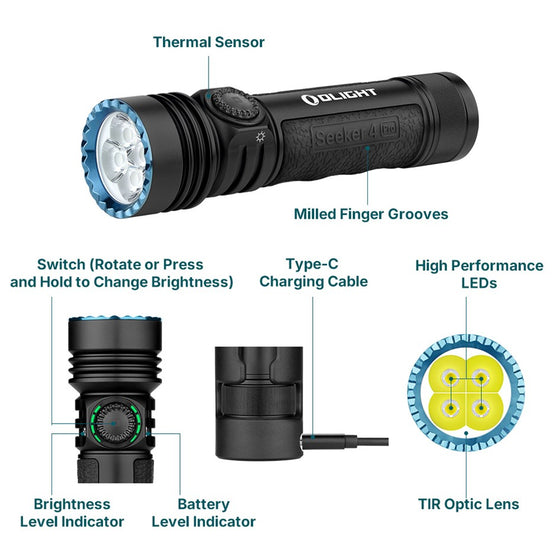 Thermal Sensor

OLIGHT

Seeker 4 Pro

Milled Finger Grooves

Switch (Rotate or Press and Hold to Change Brightness)

Type-C Charging Cable

High Performance LEDs

Brightness Level Indicator

Battery Level Indicator

TIR Optic Lens